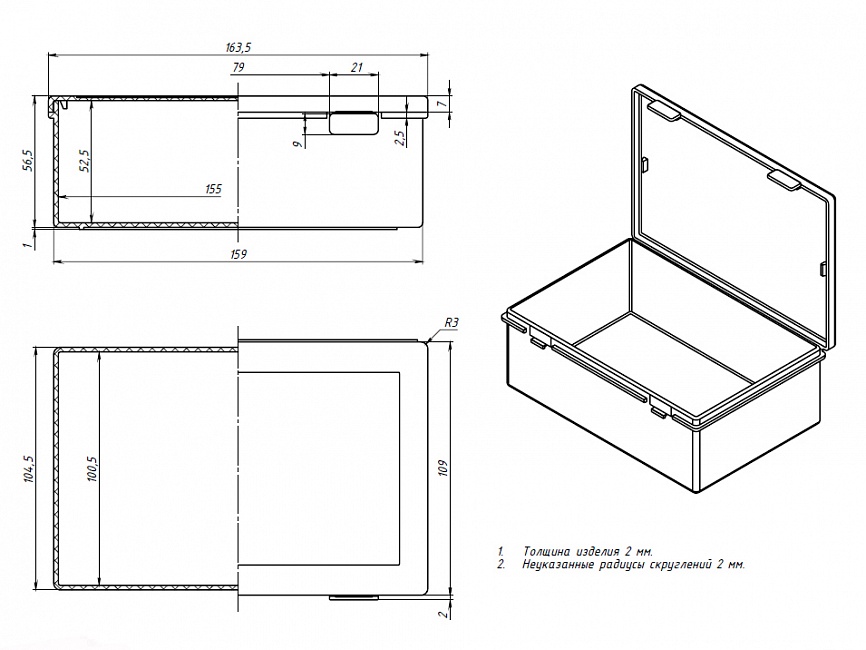 163,5
79
21
7
9
2,5
56,5
52,5
155
1
159
R3
104,5
100,5
109
2

1. Толщина изделия 2 мм.
2. Неуказанные радиусы скруглений 2 мм.