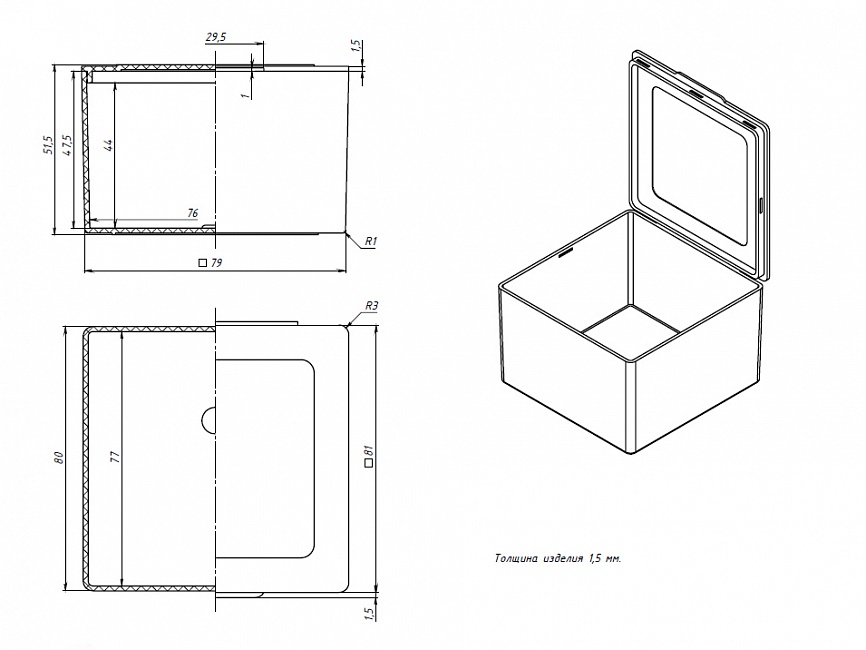 29,5
1,5
1
51,5
47,5
44
76
R1
□ 79
R3
80
77
□ 81
1,5

Толщина изделия 1,5 мм.