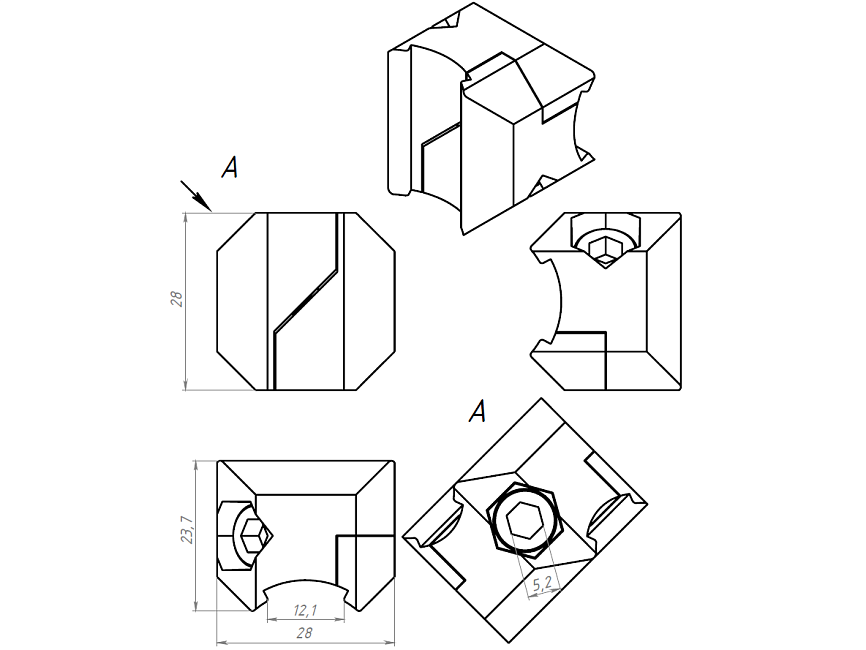 A

28

A

23,7

12,1

28

5,2